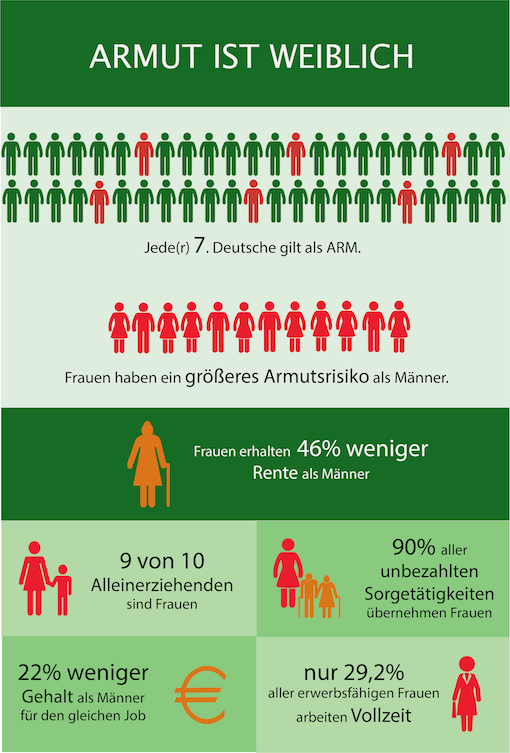 ARMUT IST WEIBLICH

Jede(r) 7. Deutsche gilt als ARM.

Frauen haben ein größeres Armutsrisiko als Männer.

Frauen erhalten 46% weniger Rente als Männer

9 von 10 Alleinerziehenden sind Frauen

90% aller unbezahlten Sorgetätigkeiten übernehmen Frauen

22% weniger Gehalt als Männer für den gleichen Job

€

nur 29,2% aller erwerbsfähigen Frauen arbeiten Vollzeit